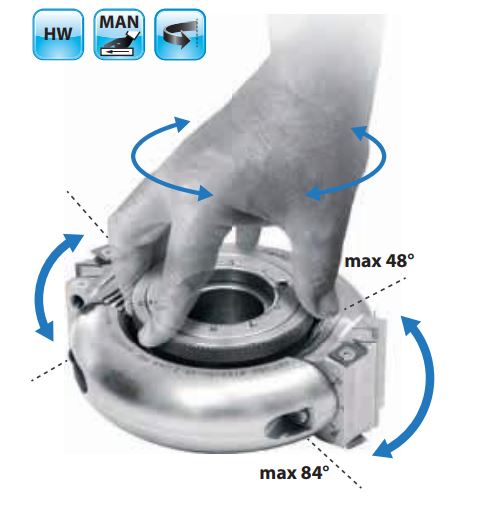 HW
MAN
max 48°
max 84°