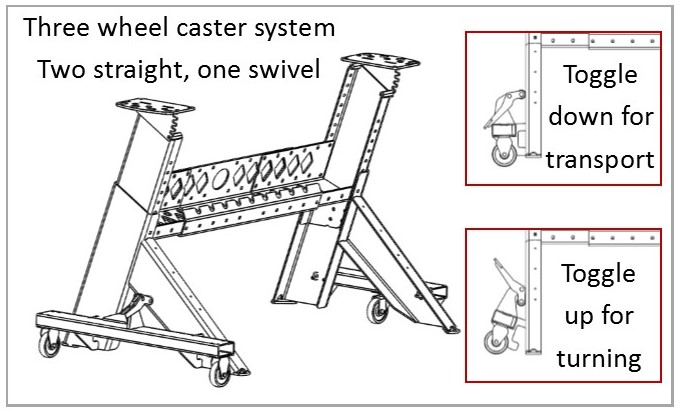 Three wheel caster system
Two straight, one swivel

Toggle down for transport

Toggle up for turning